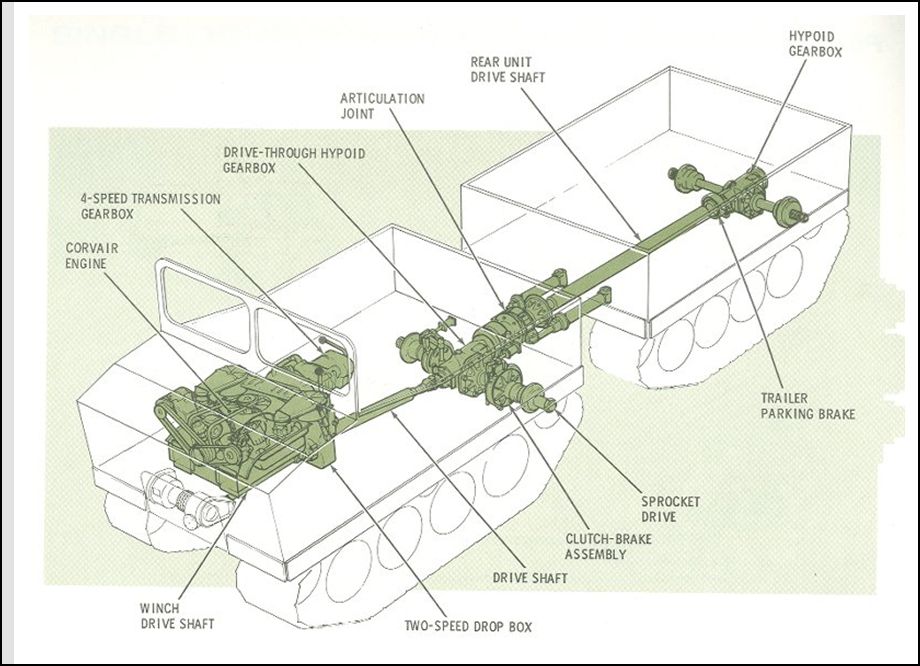 HYPOID GEARBOX

REAR UNIT DRIVE SHAFT

ARTICULATION JOINT

DRIVE-THROUGH HYPOID GEARBOX

4-SPEED TRANSMISSION GEARBOX

CORVAIR ENGINE

TRAILER PARKING BRAKE

SPROCKET DRIVE

CLUTCH-BRAKE ASSEMBLY

DRIVE SHAFT

WINCH DRIVE SHAFT

TWO-SPEED DROP BOX